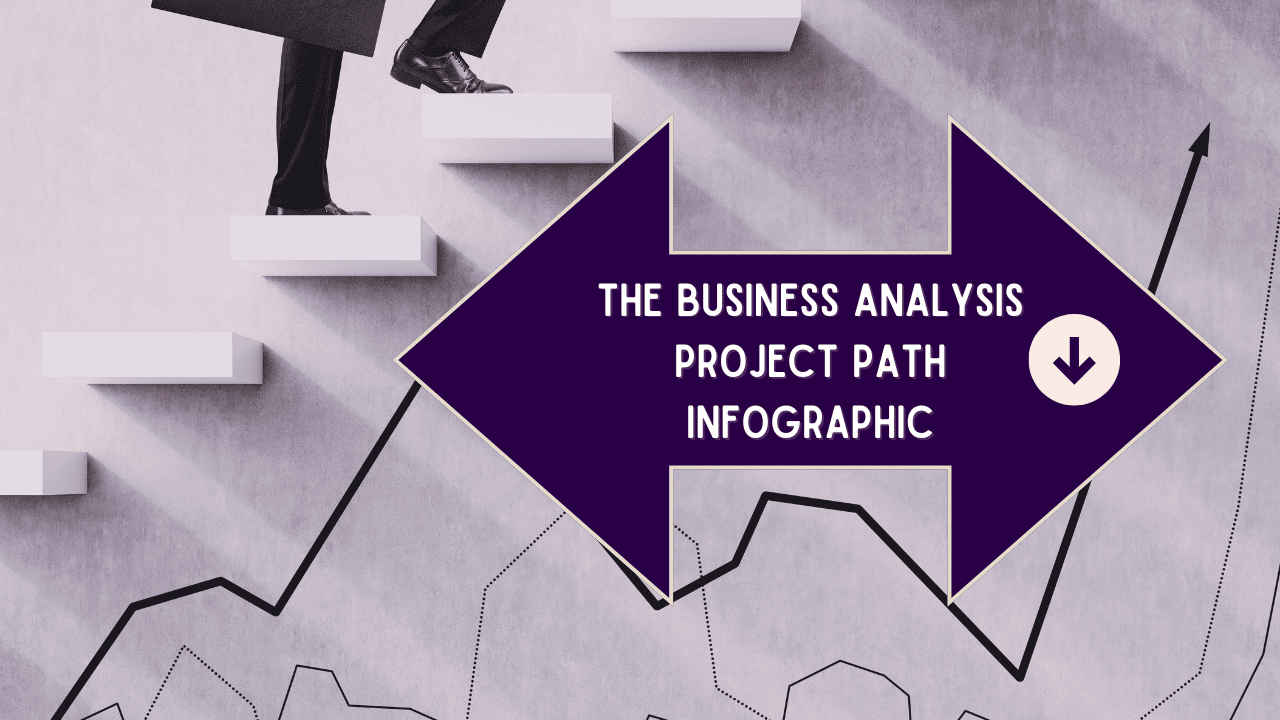 THE BUSINESS ANALYSIS PROJECT PATH INFOGRAPHIC